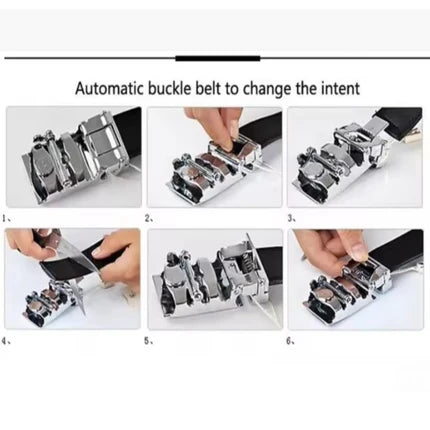 Automatic buckle belt to change the intent

1、

2、

3、

4、

5、

6、